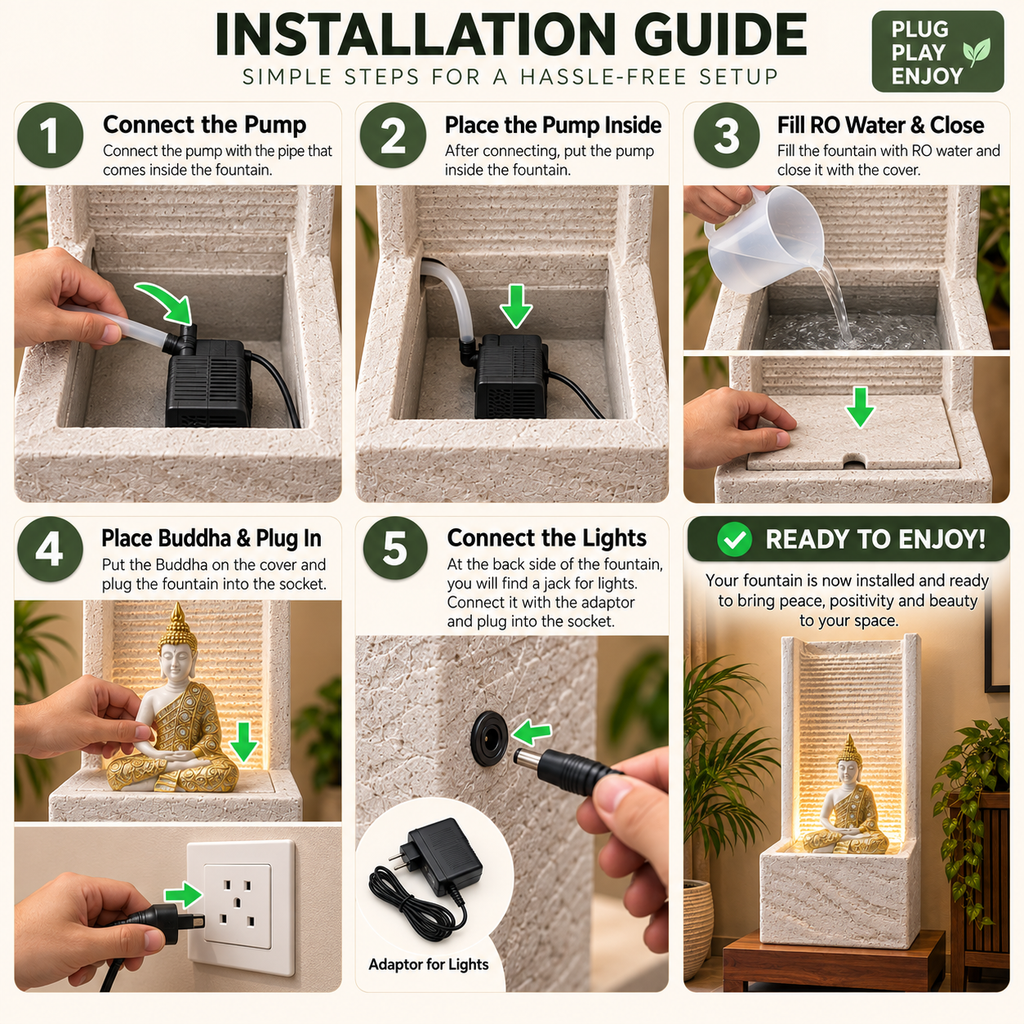 INSTALLATION GUIDE
SIMPLE STEPS FOR A HASSLE-FREE SETUP

PLUG
PLAY
ENJOY

1 Connect the Pump
Connect the pump with the pipe that comes inside the fountain.

2 Place the Pump Inside
After connecting, put the pump inside the fountain.

3 Fill RO Water & Close
Fill the fountain with RO water and close it with the cover.

4 Place Buddha & Plug In
Put the Buddha on the cover and plug the fountain into the socket.

5 Connect the Lights
At the back side of the fountain, you will find a jack for lights. Connect it with the adaptor and plug into the socket.

Adaptor for Lights

READY TO ENJOY!
Your fountain is now installed and ready to bring peace, positivity and beauty to your space.