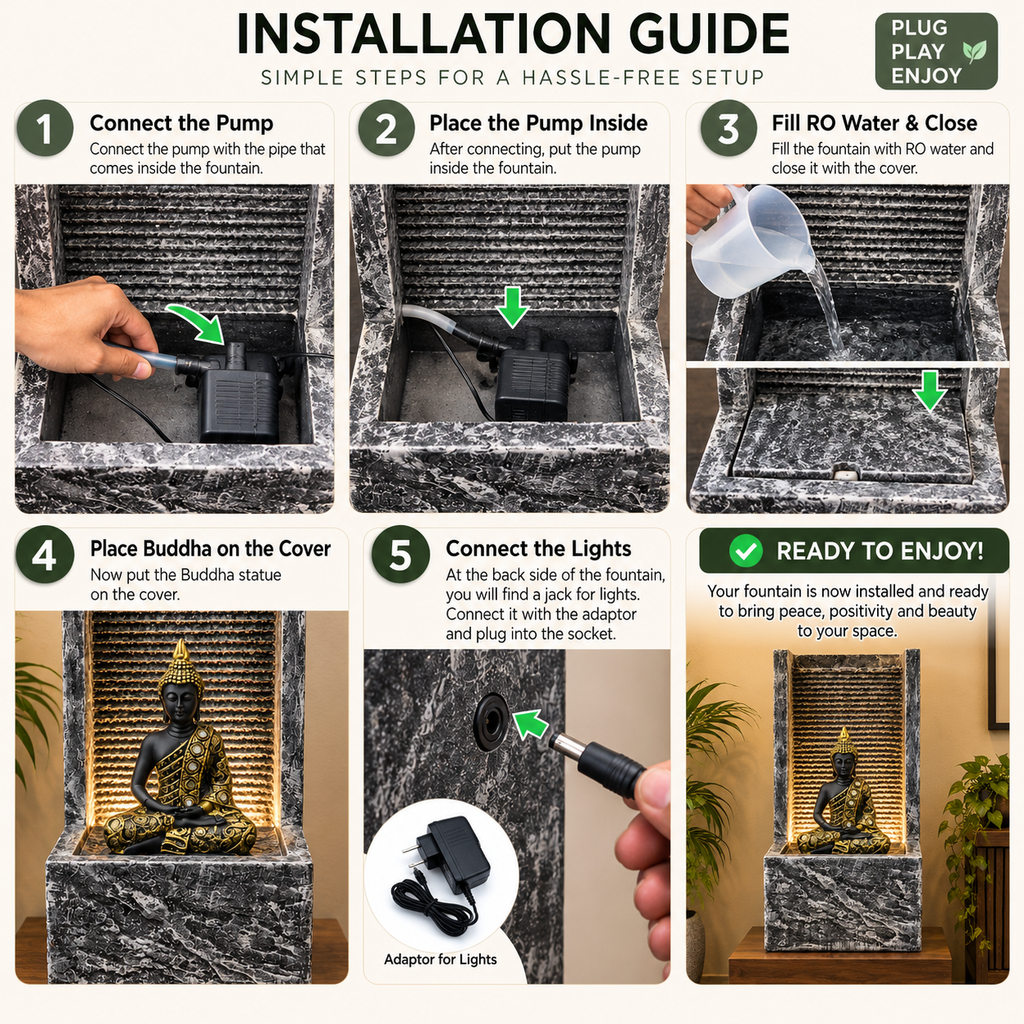 INSTALLATION GUIDE

SIMPLE STEPS FOR A HASSLE-FREE SETUP

PLUG
PLAY
ENJOY

1 Connect the Pump
Connect the pump with the pipe that comes inside the fountain.

2 Place the Pump Inside
After connecting, put the pump inside the fountain.

3 Fill RO Water & Close
Fill the fountain with RO water and close it with the cover.

4 Place Buddha on the Cover
Now put the Buddha statue on the cover.

5 Connect the Lights
At the back side of the fountain, you will find a jack for lights. Connect it with the adaptor and plug into the socket.

Adaptor for Lights

READY TO ENJOY!
Your fountain is now installed and ready to bring peace, positivity and beauty to your space.