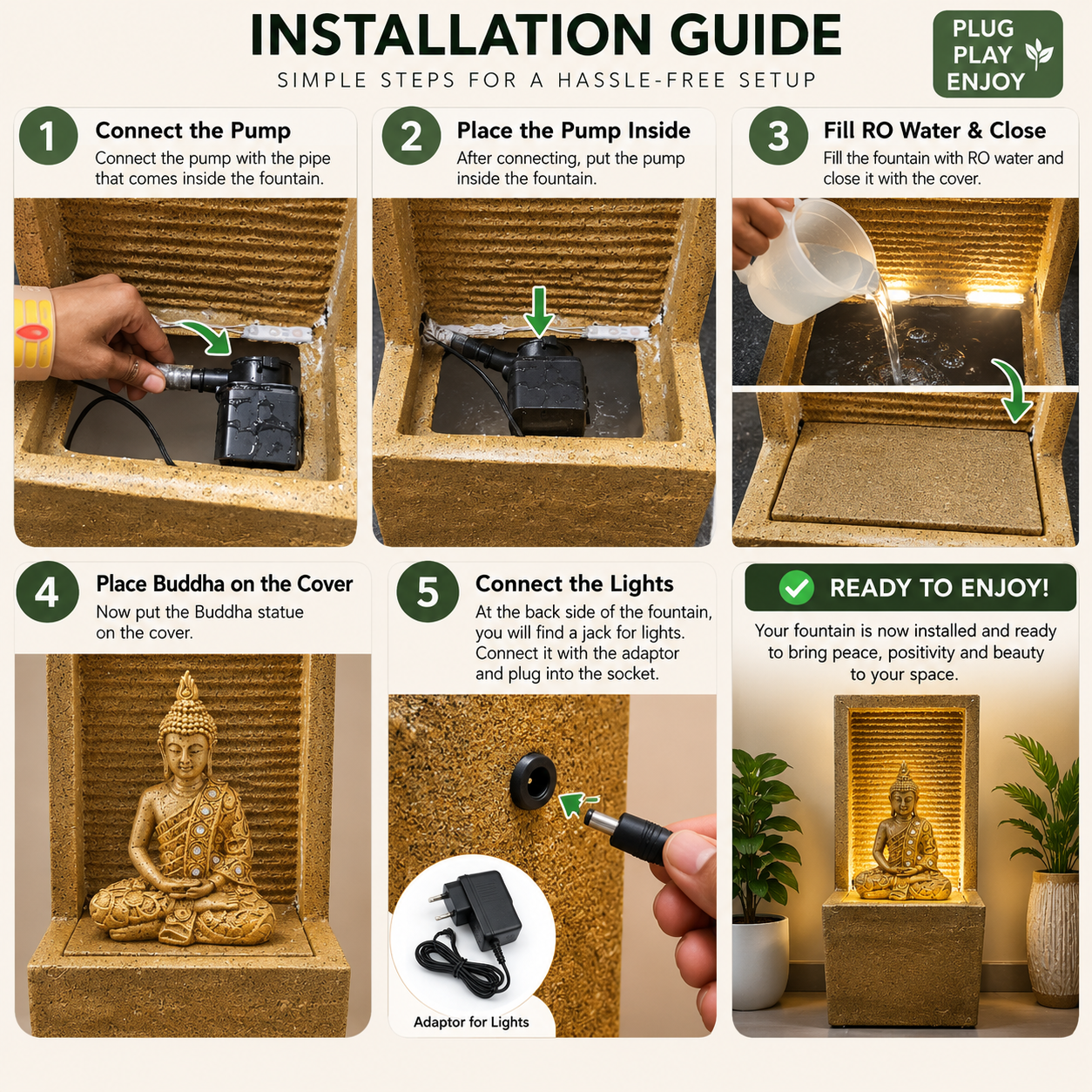 INSTALLATION GUIDE
SIMPLE STEPS FOR A HASSLE-FREE SETUP

PLUG
PLAY
ENJOY

1 Connect the Pump
Connect the pump with the pipe that comes inside the fountain.

2 Place the Pump Inside
After connecting, put the pump inside the fountain.

3 Fill RO Water & Close
Fill the fountain with RO water and close it with the cover.

4 Place Buddha on the Cover
Now put the Buddha statue on the cover.

5 Connect the Lights
At the back side of the fountain, you will find a jack for lights. Connect it with the adaptor and plug into the socket.

Adaptor for Lights

READY TO ENJOY!
Your fountain is now installed and ready to bring peace, positivity and beauty to your space.