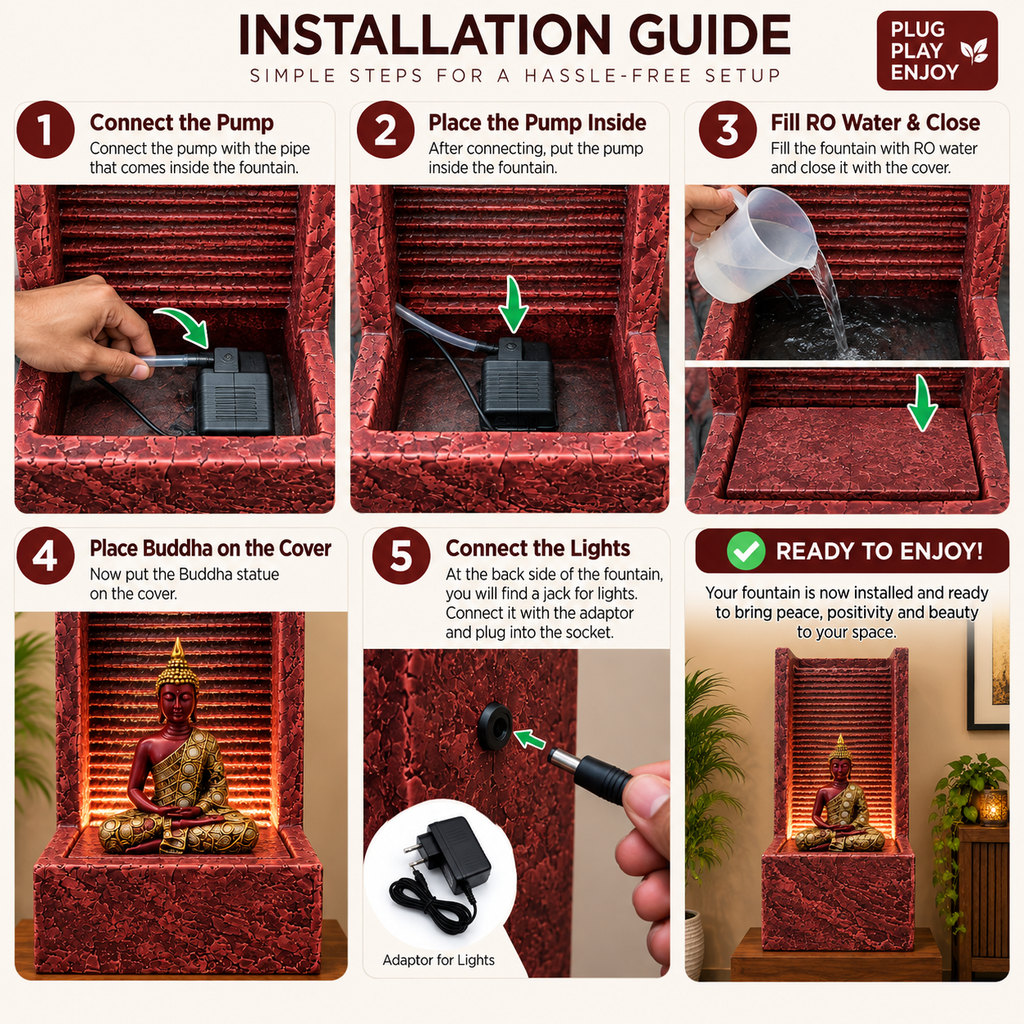 INSTALLATION GUIDE

SIMPLE STEPS FOR A HASSLE-FREE SETUP

PLUG PLAY ENJOY

1 Connect the Pump
Connect the pump with the pipe that comes inside the fountain.

2 Place the Pump Inside
After connecting, put the pump inside the fountain.

3 Fill RO Water & Close
Fill the fountain with RO water and close it with the cover.

4 Place Buddha on the Cover
Now put the Buddha statue on the cover.

5 Connect the Lights
At the back side of the fountain, you will find a jack for lights. Connect it with the adaptor and plug into the socket.

Adaptor for Lights

READY TO ENJOY!
Your fountain is now installed and ready to bring peace, positivity and beauty to your space.